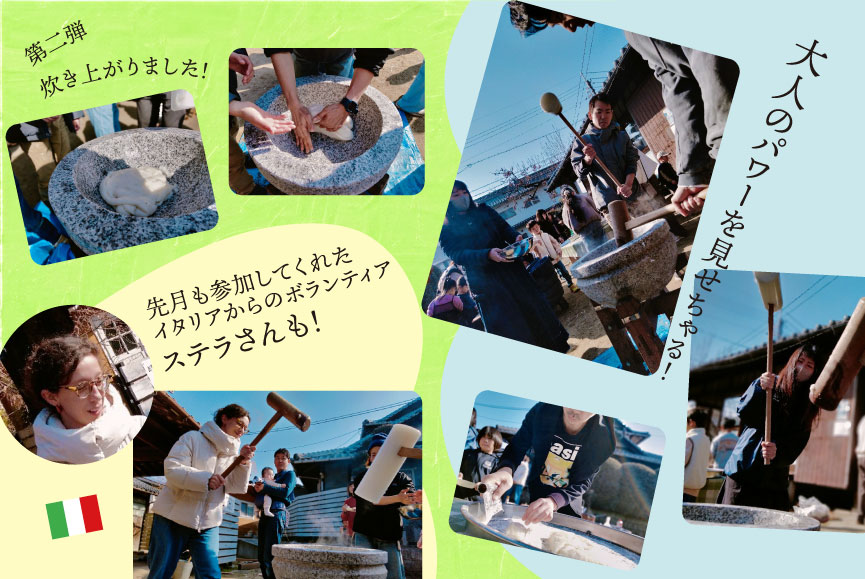 第二弾
炊き上がりました!

先月も参加してくれた
イタリアからのボランティア
ステラさんも!

大人のパワーを見せちゃる!

asi